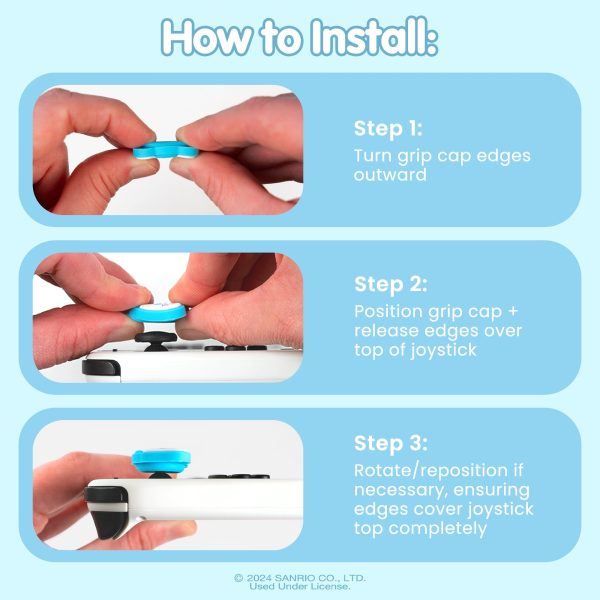 How to Install:

Step 1:
Turn grip cap edges outward

Step 2:
Position grip cap + release edges over top of joystick

Step 3:
Rotate/reposition if necessary, ensuring edges cover joystick top completely

© 2024 SANRIO CO., LTD.
Used Under License.