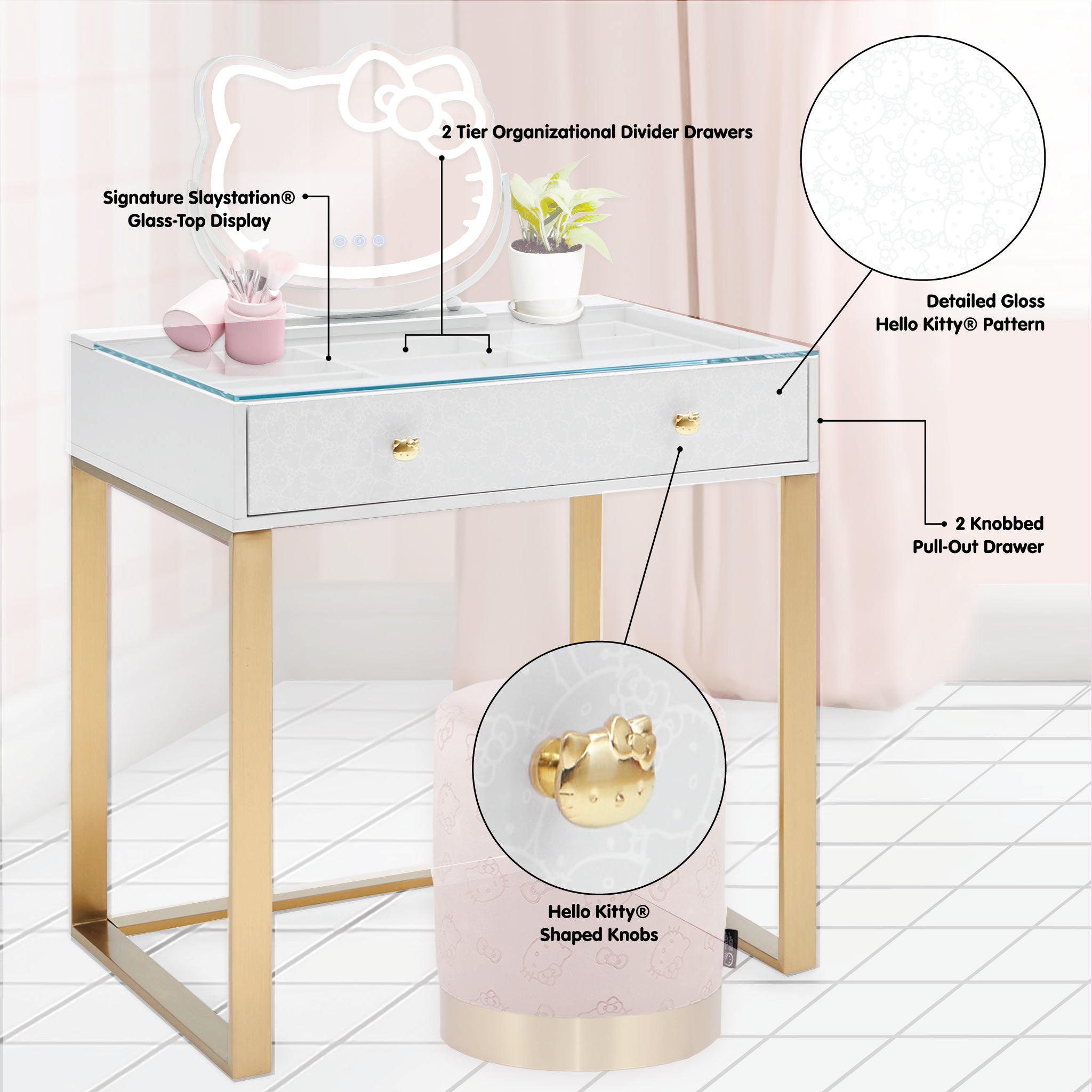 2 Tier Organizational Divider Drawers

Signature Slaystation®
Glass-Top Display

Detailed Gloss
Hello Kitty® Pattern

2 Knobbed
Pull-Out Drawer

Hello Kitty®
Shaped Knobs